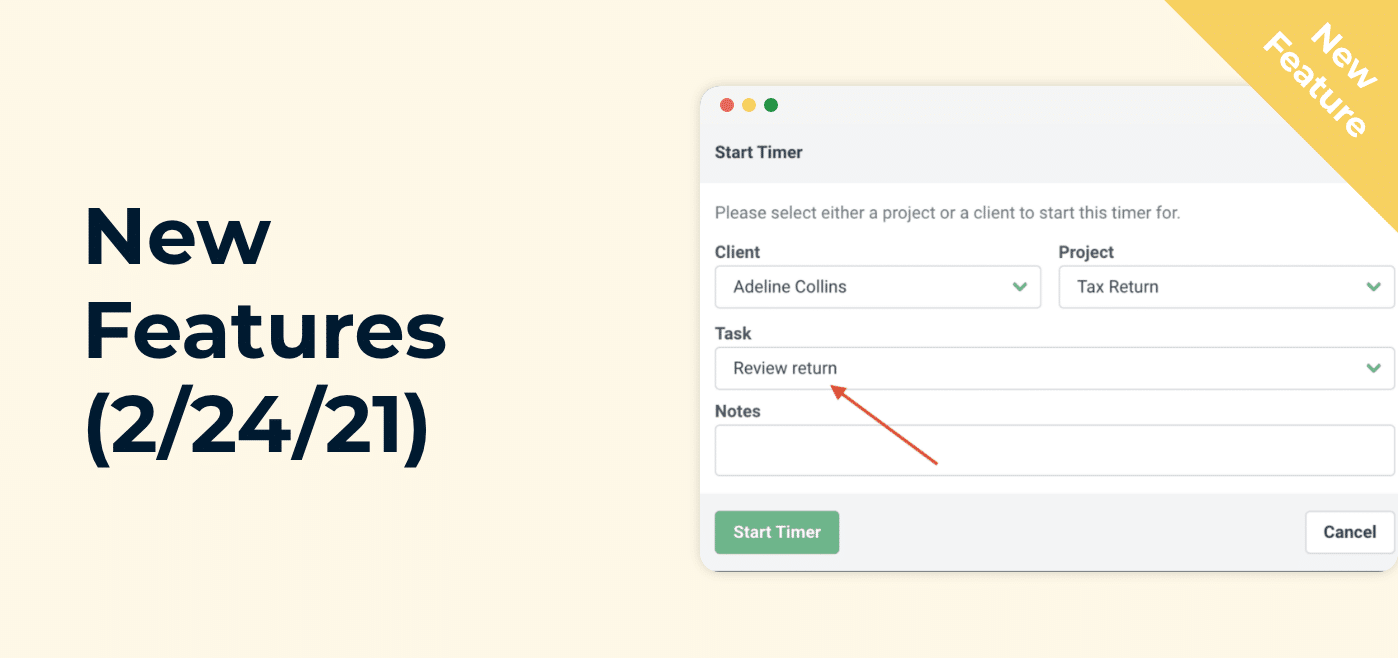 New Features (2/24/21)

New Feature

Start Timer

Please select either a project or a client to start this timer for.

Client
Adeline Collins

Project
Tax Return

Task
Review return

Notes

Start Timer

Cancel