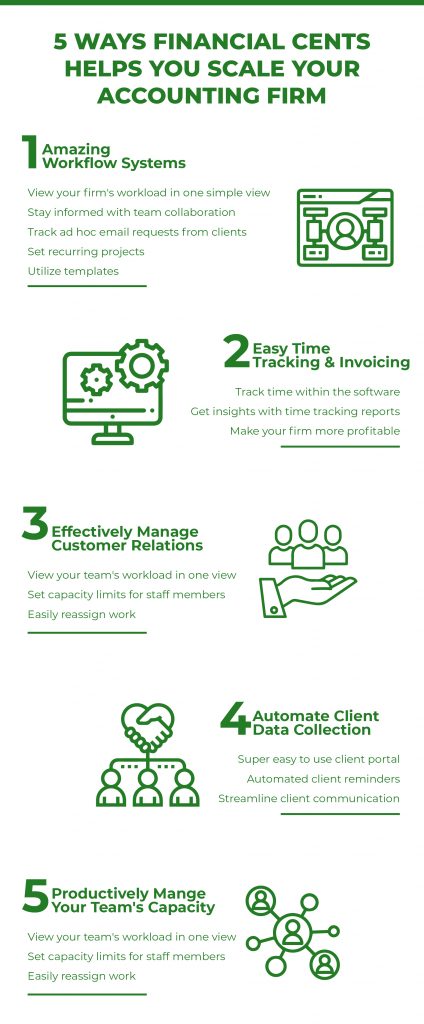 5 WAYS FINANCIAL CENTS HELPS YOU SCALE YOUR ACCOUNTING FIRM

1 Amazing Workflow Systems

View your firm's workload in one simple view
Stay informed with team collaboration
Track ad hoc email requests from clients
Set recurring projects
Utilize templates

2 Easy Time Tracking & Invoicing

Track time within the software
Get insights with time tracking reports
Make your firm more profitable

3 Effectively Manage Customer Relations

View your team's workload in one view
Set capacity limits for staff members
Easily reassign work

4 Automate Client Data Collection

Super easy to use client portal
Automated client reminders
Streamline client communication

5 Productively Mange Your Team's Capacity

View your team's workload in one view
Set capacity limits for staff members
Easily reassign work